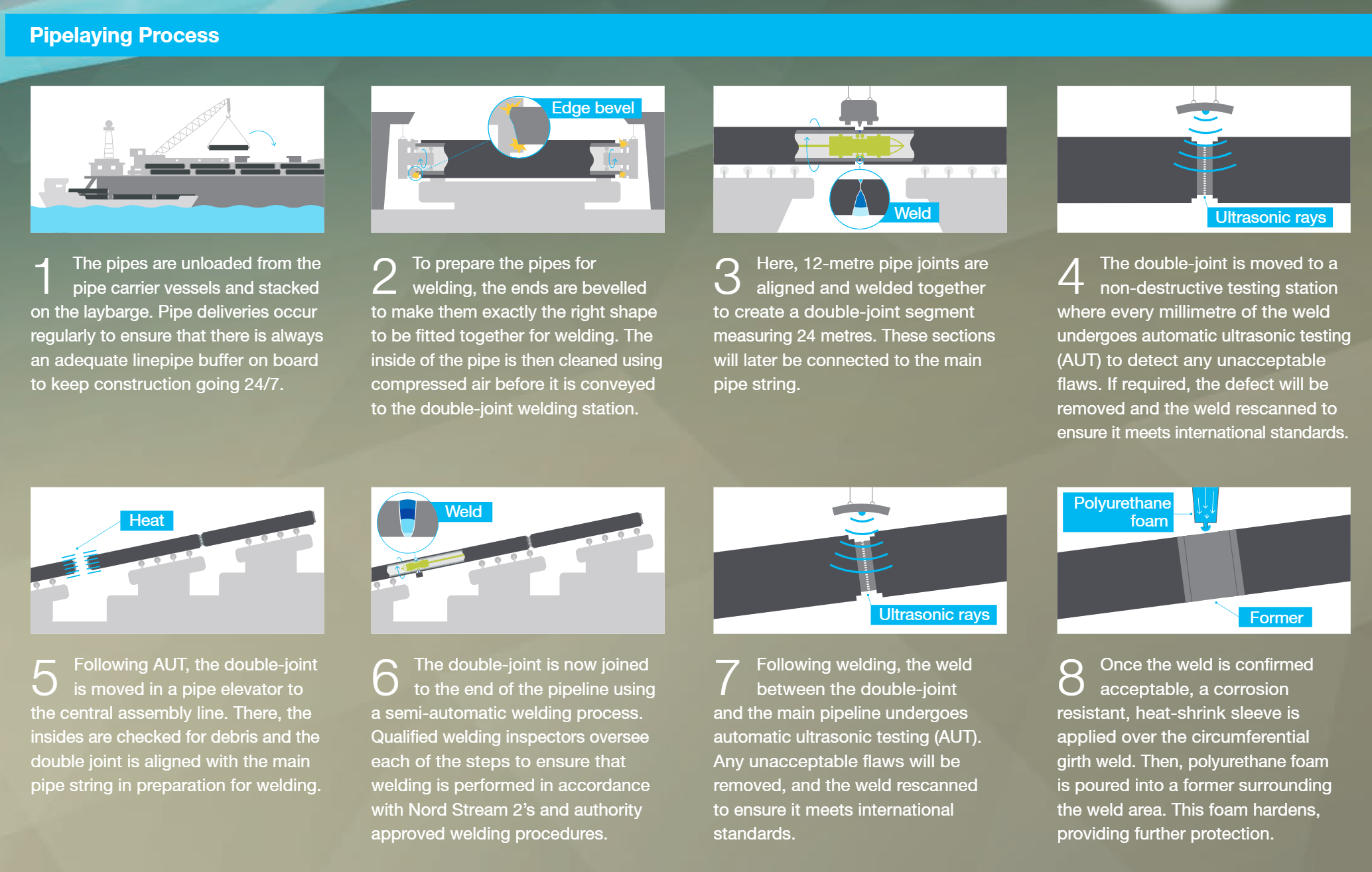 Pipelaying Process

1 The pipes are unloaded from the pipe carrier vessels and stacked on the laybarge. Pipe deliveries occur regularly to ensure that there is always an adequate linepipe buffer on board to keep construction going 24/7.

Edge bevel

2 To prepare the pipes for welding, the ends are bevelled to make them exactly the right shape to be fitted together for welding. The inside of the pipe is then cleaned using compressed air before it is conveyed to the double-joint welding station.

Weld

3 Here, 12-metre pipe joints are aligned and welded together to create a double-joint segment measuring 24 metres. These sections will later be connected to the main pipe string.

Ultrasonic rays

4 The double-joint is moved to a non-destructive testing station where every millimetre of the weld undergoes automatic ultrasonic testing (AUT) to detect any unacceptable flaws. If required, the defect will be removed and the weld rescanned to ensure it meets international standards.

Heat

5 Following AUT, the double-joint is moved in a pipe elevator to the central assembly line. There, the insides are checked for debris and the double joint is aligned with the main pipe string in preparation for welding.

Weld

6 The double-joint is now joined to the end of the pipeline using a semi-automatic welding process. Qualified welding inspectors oversee each of the steps to ensure that welding is performed in accordance with Nord Stream 2's and authority approved welding procedures.

Ultrasonic rays

7 Following welding, the weld between the double-joint and the main pipeline undergoes automatic ultrasonic testing (AUT). Any unacceptable flaws will be removed, and the weld rescanned to ensure it meets international standards.

Polyurethane foam

Former

8 Once the weld is confirmed acceptable, a corrosion resistant, heat-shrink sleeve is applied over the circumferential girth weld. Then, polyurethane foam is poured into a former surrounding the weld area. This foam hardens, providing further protection.